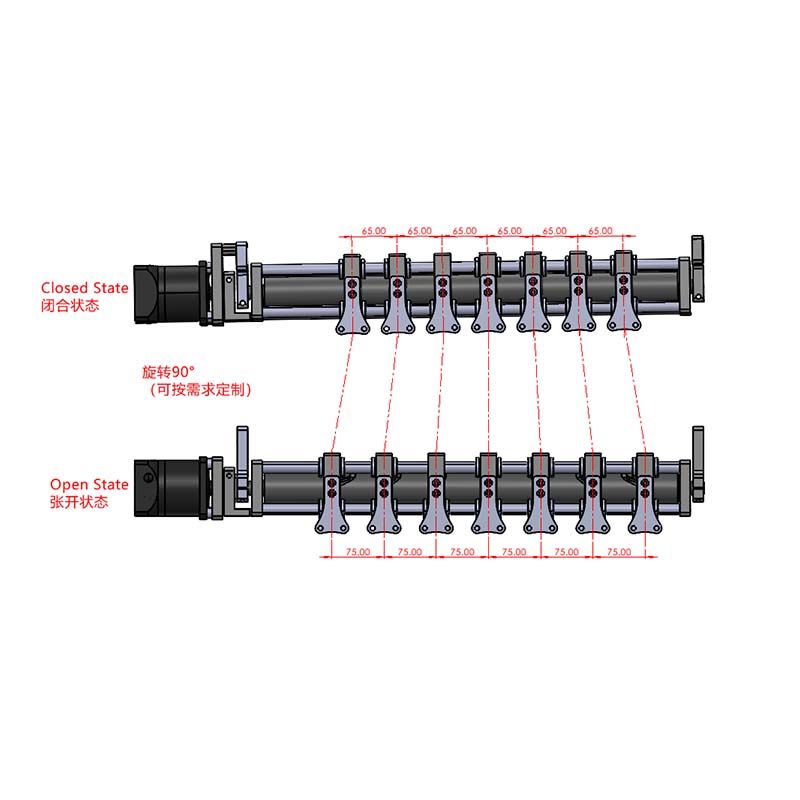 65.00 65.00 65.00 65.00 65.00 65.00

Closed State
闭合状态

旋转90°
（可按需求定制）

Open State
张开状态

75.00 75.00 75.00 75.00 75.00 75.00