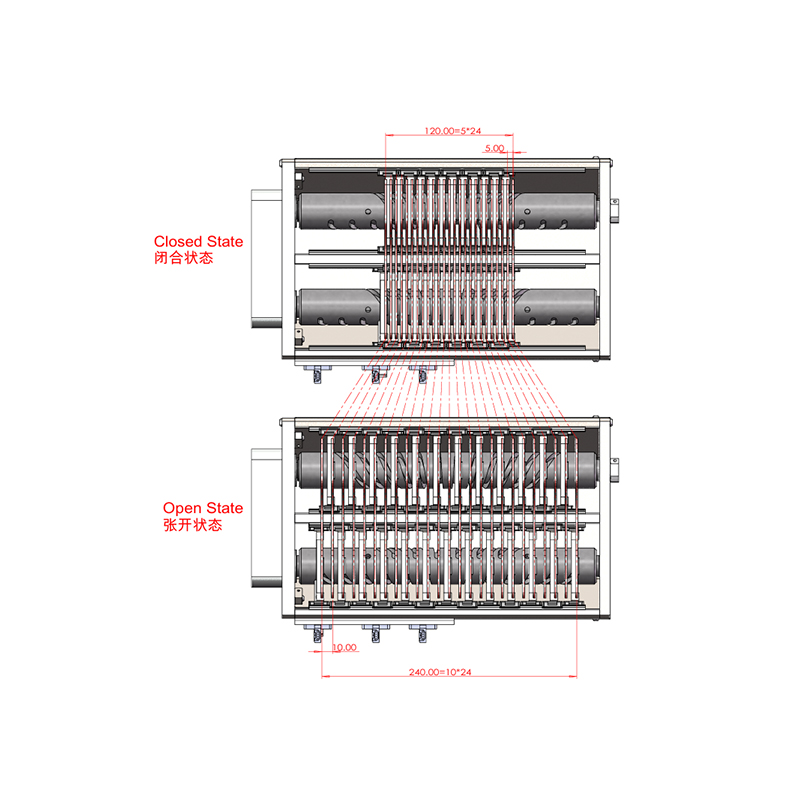 120.00=5*24

5.00

Closed State
闭合状态

Open State
张开状态

10.00

240.00=10*24